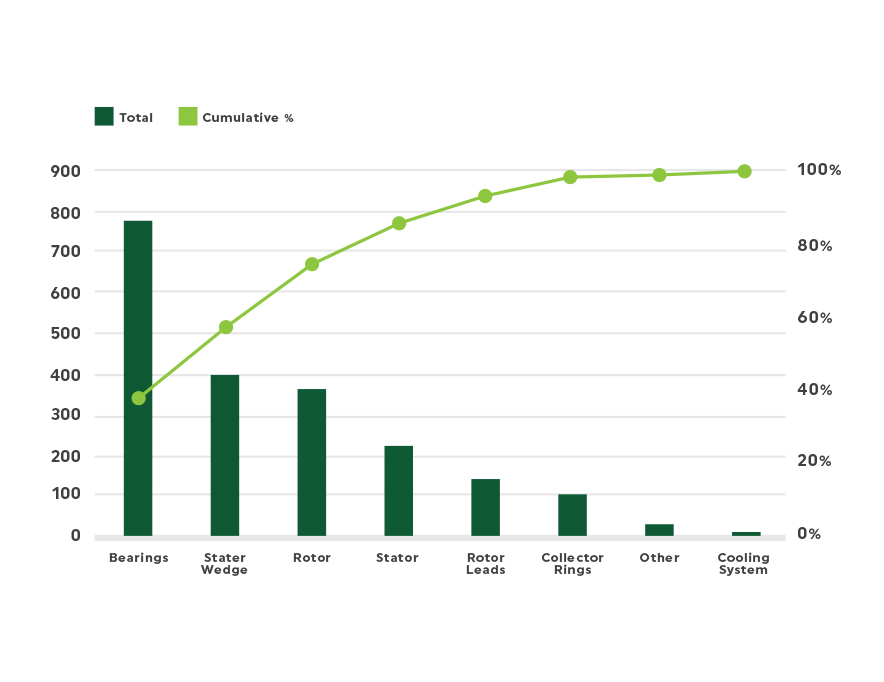 Total Cumulative %

900
800
700
600
500
400
300
200
100
0

100%
80%
60%
40%
20%
0%

Bearings
Stater Wedge
Rotor
Stator
Rotor Leads
Collector Rings
Other
Cooling System